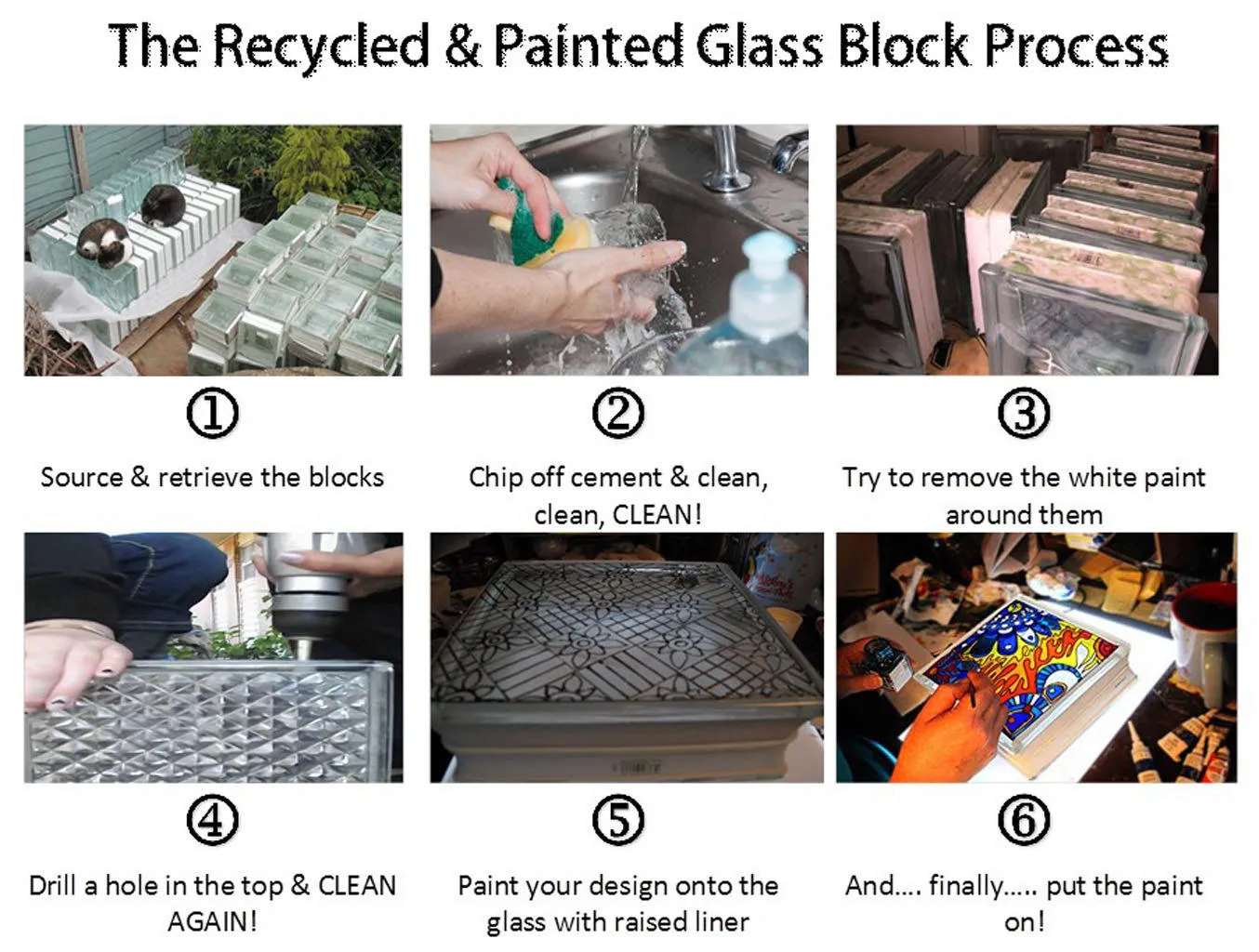 The Recycled & Painted Glass Block Process

①

Source & retrieve the blocks

②

Chip off cement & clean, clean, CLEAN!

③

Try to remove the white paint around them

④

Drill a hole in the top & CLEAN AGAIN!

⑤

Paint your design onto the glass with raised liner

⑥

And.... finally..... put the paint on!